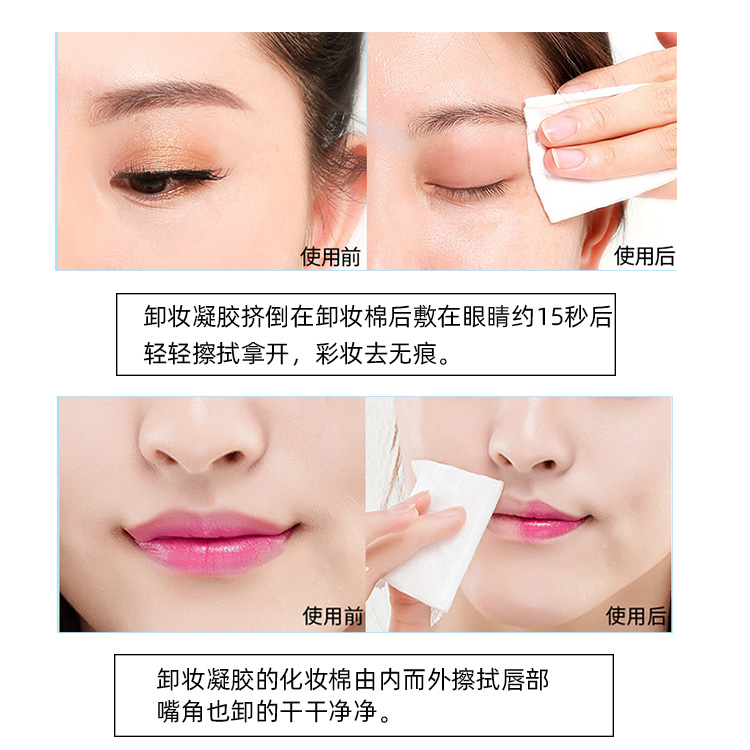 使用前

使用后

卸妆凝胶挤倒在卸妆棉后敷在眼睛约15秒后轻轻擦拭拿开，彩妆去无痕。

使用前

使用后

卸妆凝胶的化妆棉由内而外擦拭唇部嘴角也卸的干干净净。